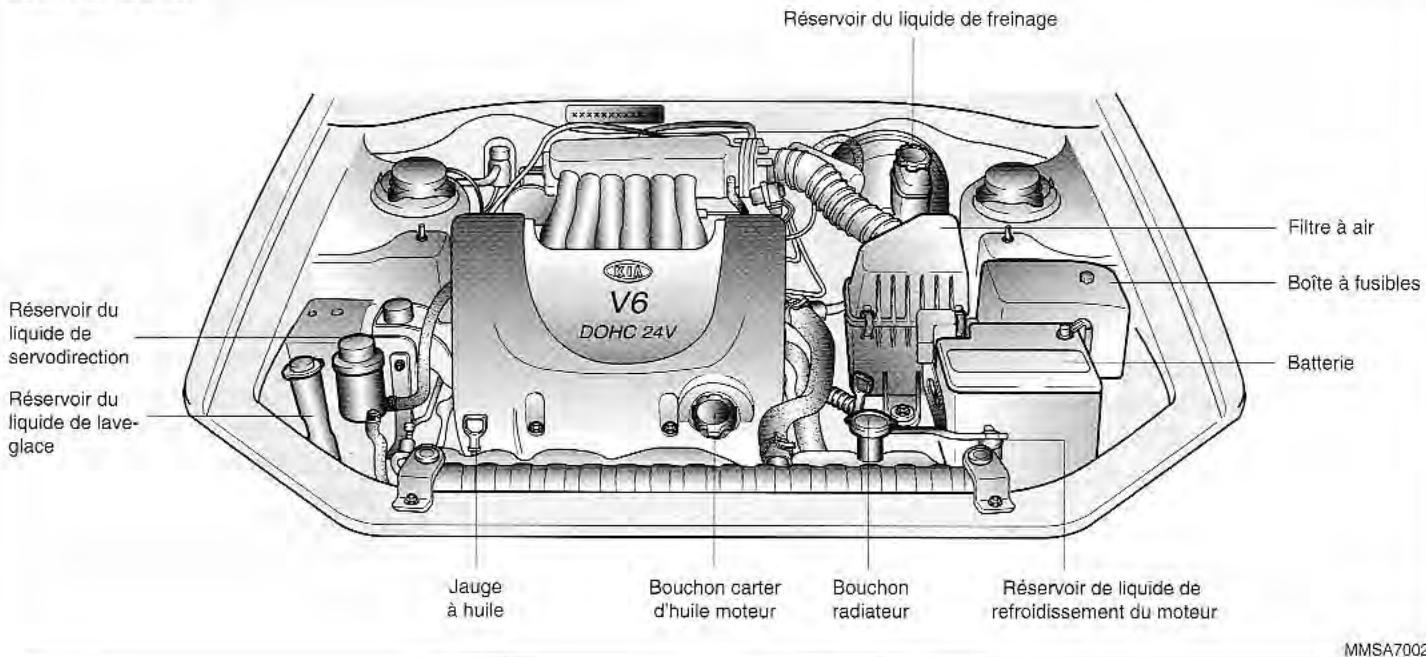 Réservoir du liquide de freinage

Filtre à air

Boîte à fusibles

Batterie

Réservoir du liquide de servodirection

Réservoir du liquide de lave-glace

KIA

V6

DOHC 24V

Jauge à huile

Bouchon carter d'huile moteur

Bouchon radiateur

Réservoir de liquide de refroidissement du moteur

MMSA7002