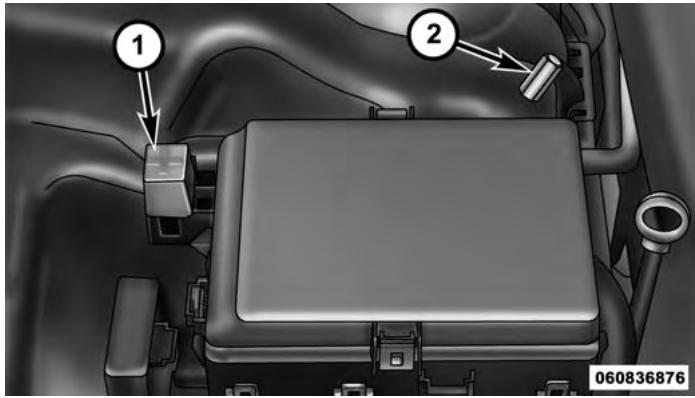 1
2
060836876