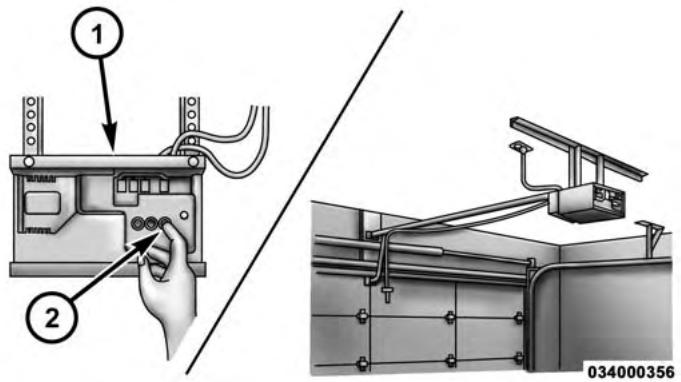 1
2
034000356