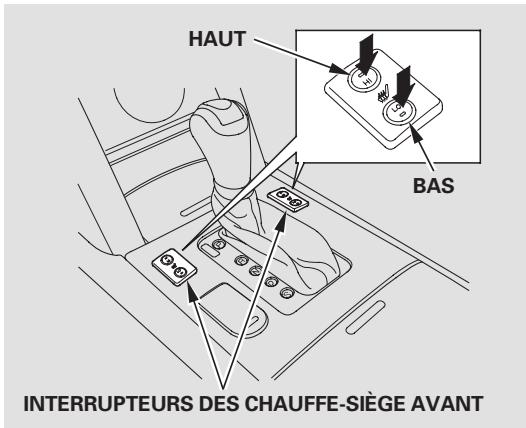 HAUT

HI

LO

BAS

INTERRUPTEURS DES CHAUFFE-SIÈGE AVANT