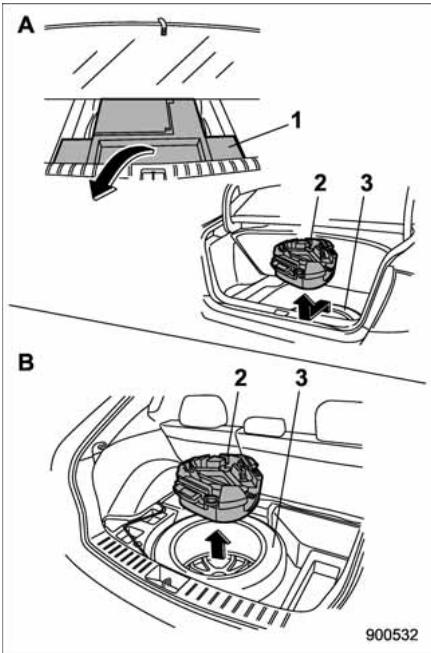 A
1
2
3
B
2
3
900532