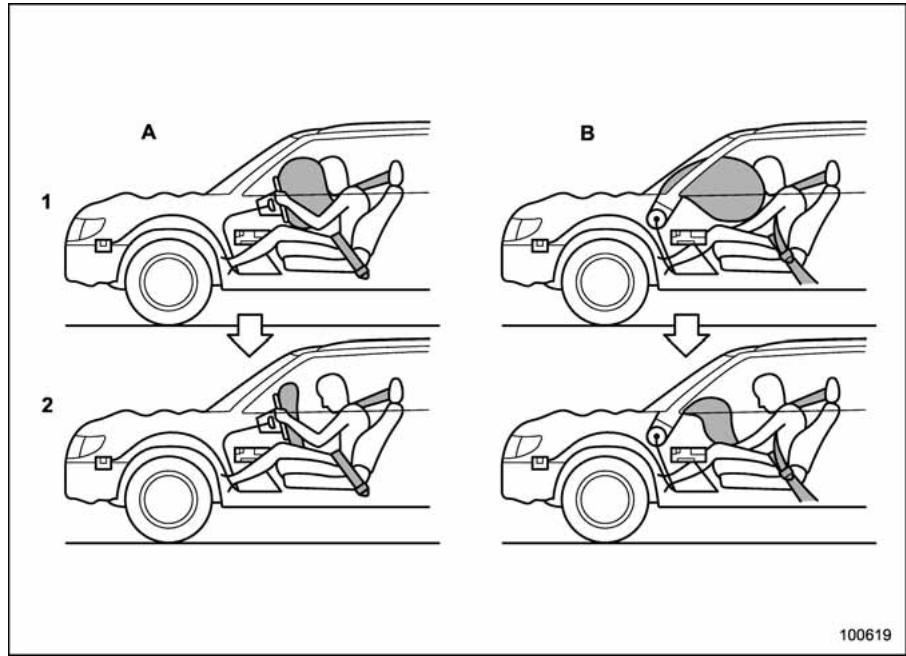 A

B

1

2

100619