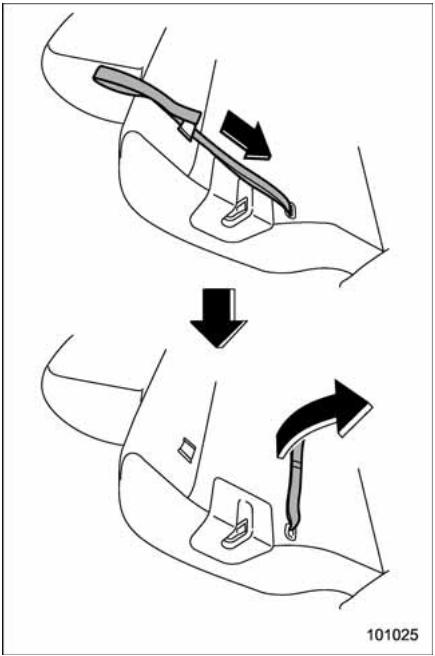 101025