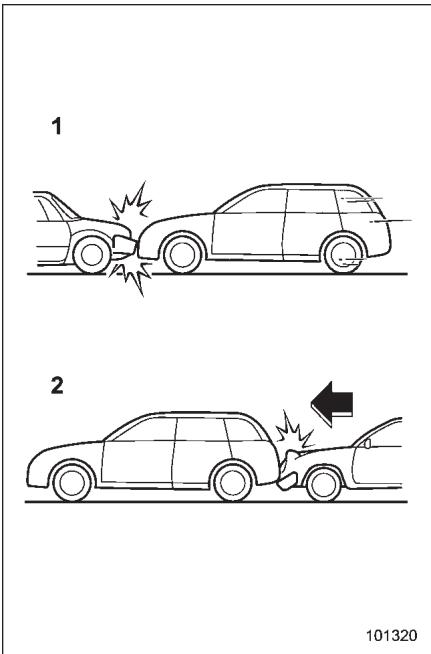 1

2

101320