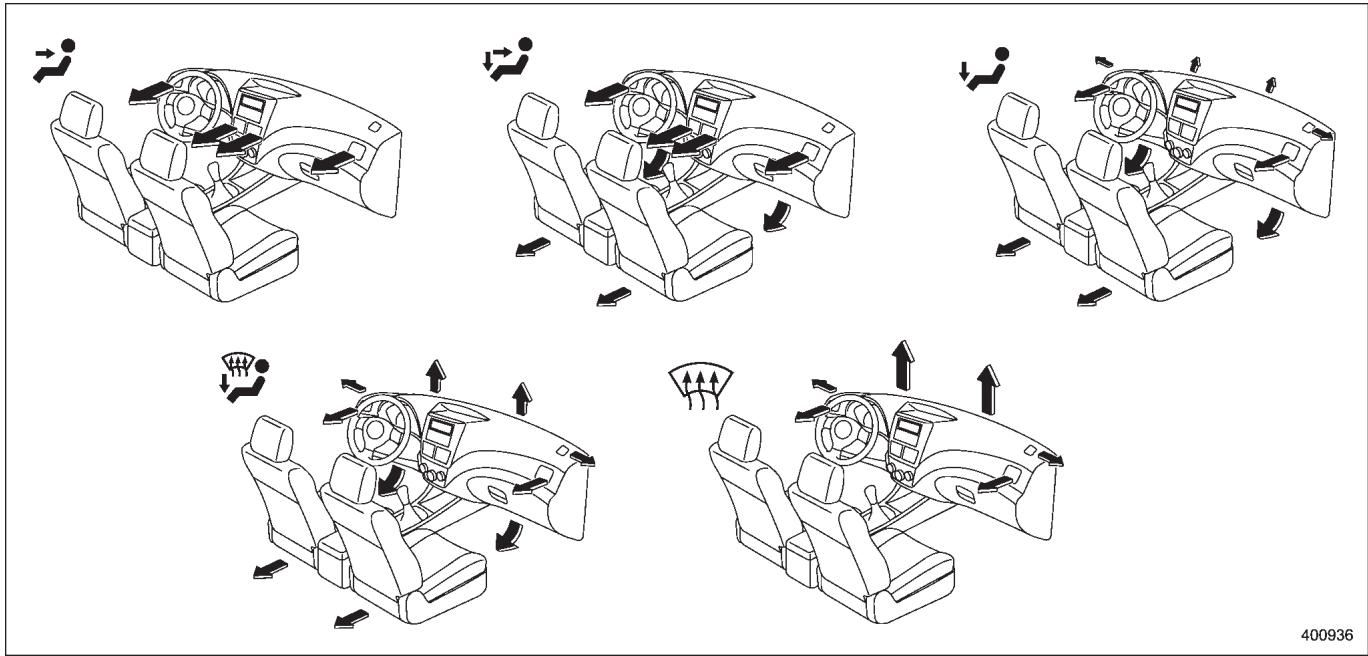 400936