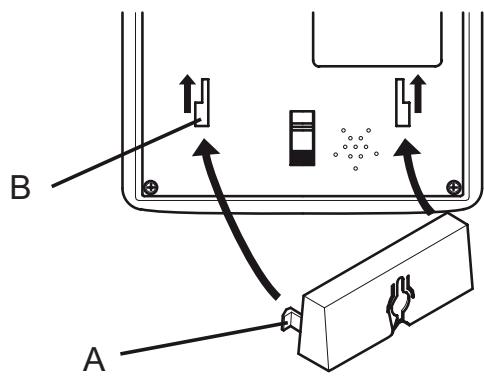 B

A