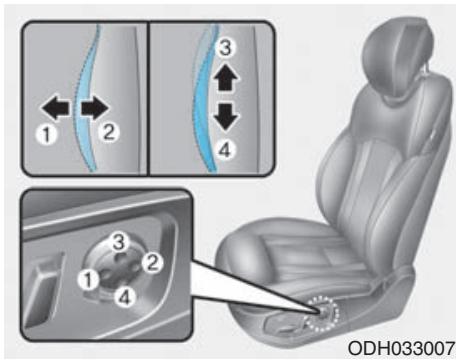 1 2
3 4
3 2 1 4
ODH033007