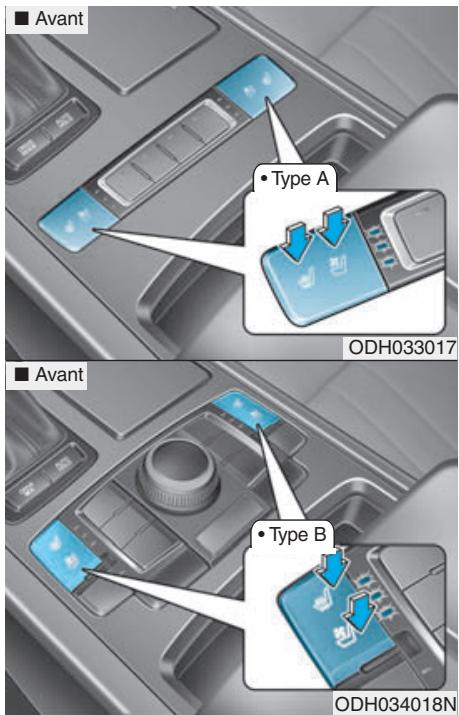 ■ Avant

• Type A

ODH033017

■ Avant

• Type B

ODH034018N