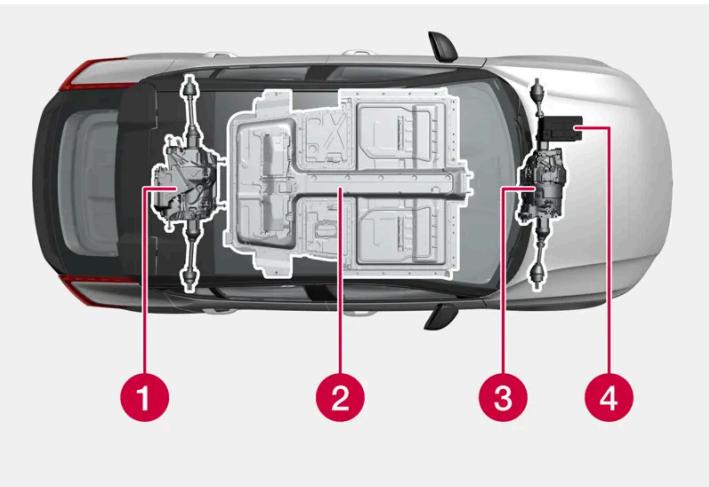 1

2

3

4