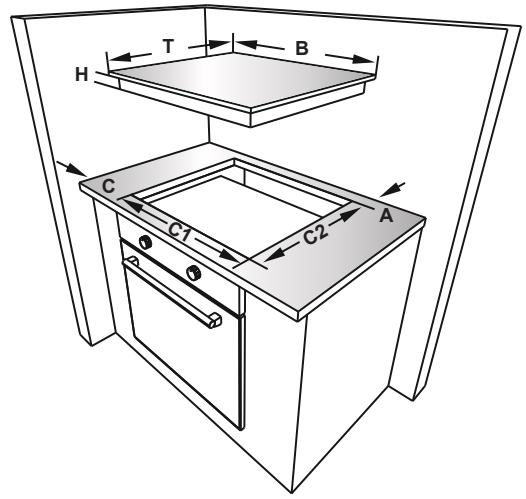 T
B
H
C
C1
C2
A