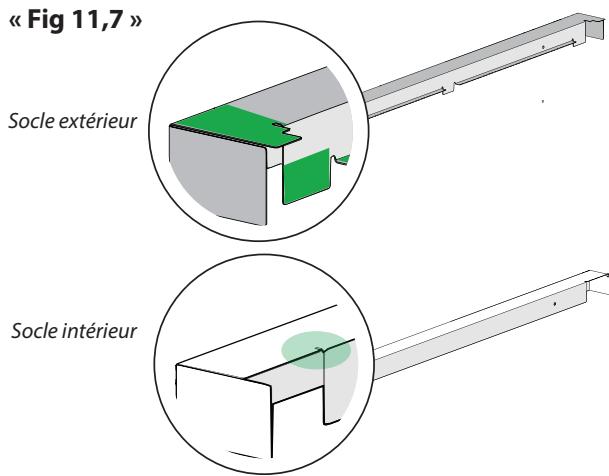 « Fig 11,7 »

Socle extérieur

Socle intérieur