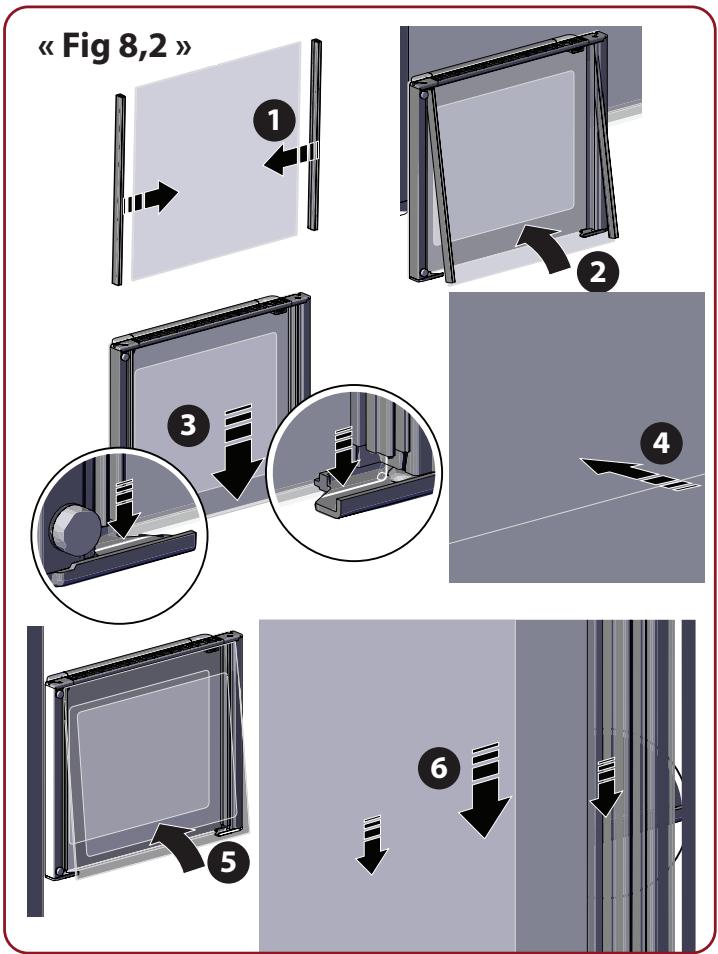 « Fig 8,2 »

1

2

3

4

5

6