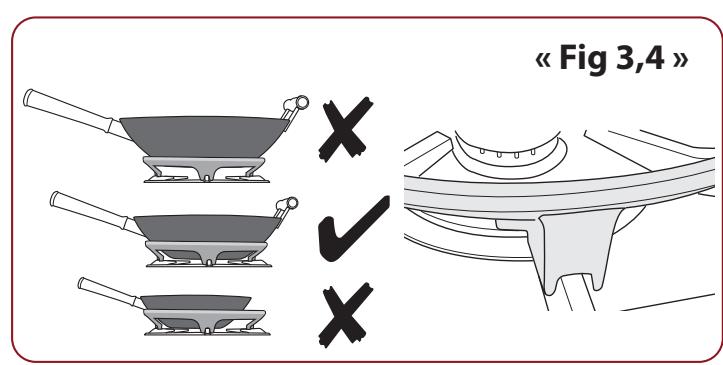 « Fig 3,4 »