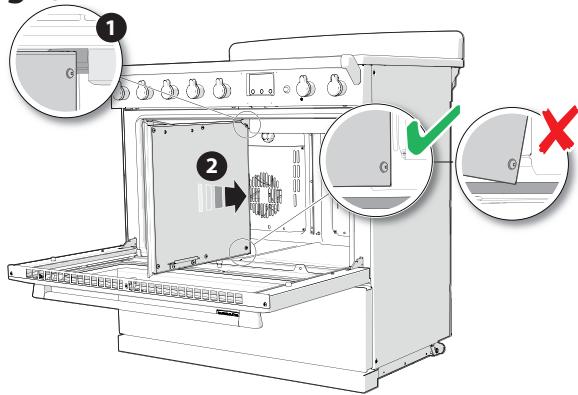 1

2