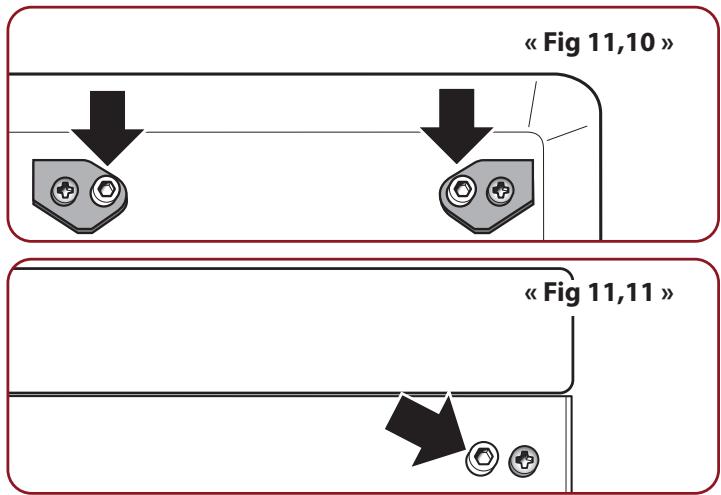 « Fig 11,10 »

« Fig 11,11 »