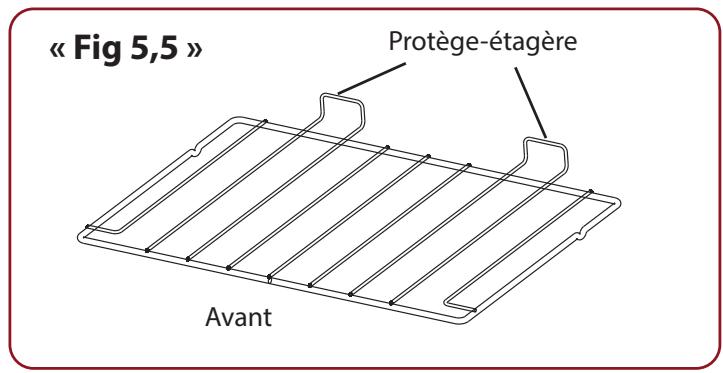 « Fig 5,5 »

Protège-étagère

Avant