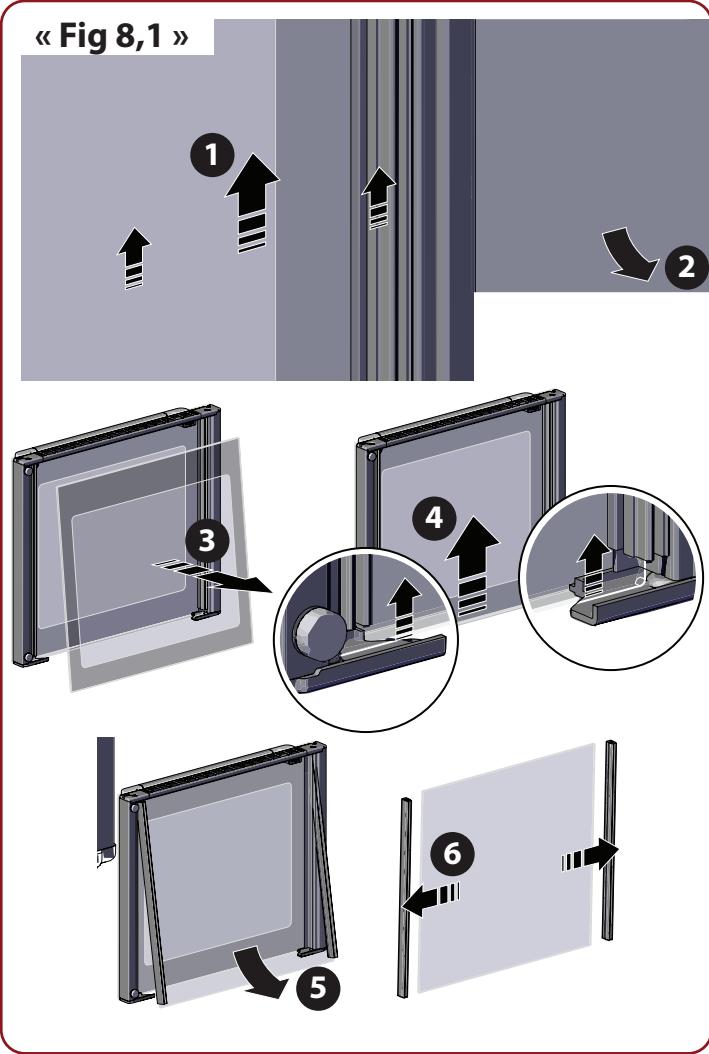 « Fig 8,1 »

1

2

3

4

5

6