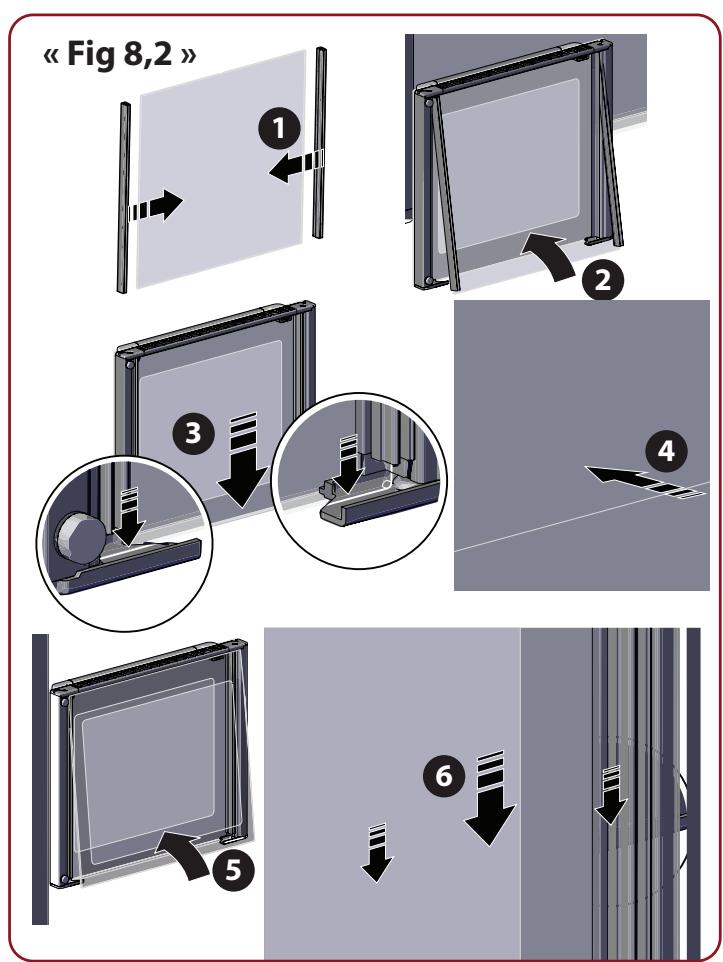 « Fig 8,2 »

1

2

3

4

5

6