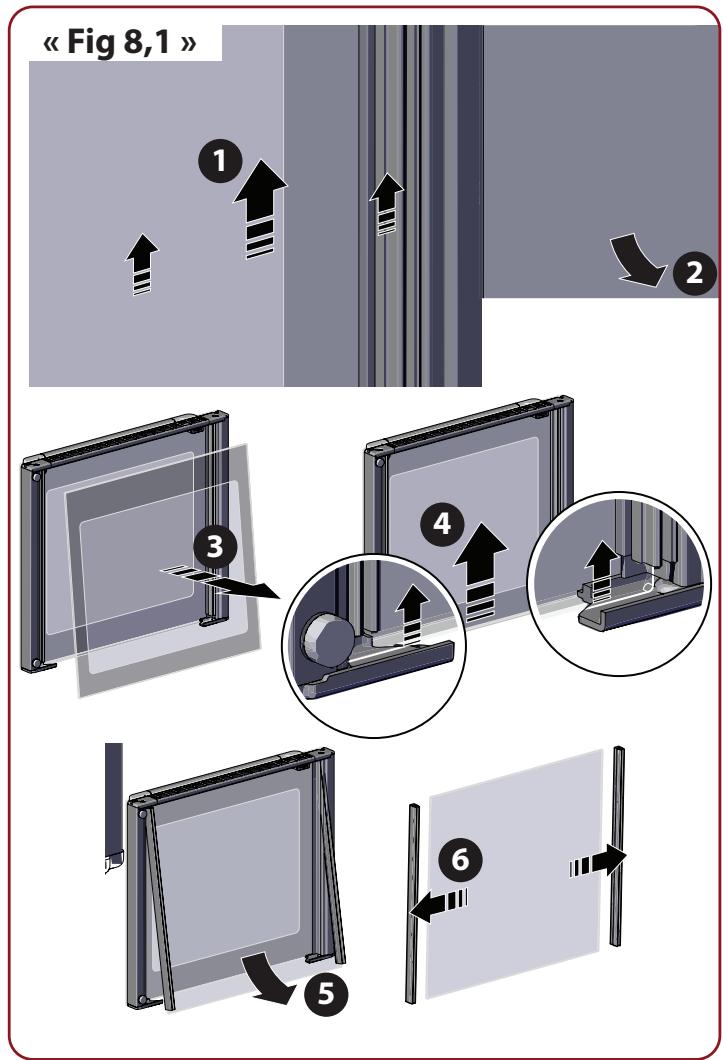 « Fig 8,1 »

1

2

3

4

5

6