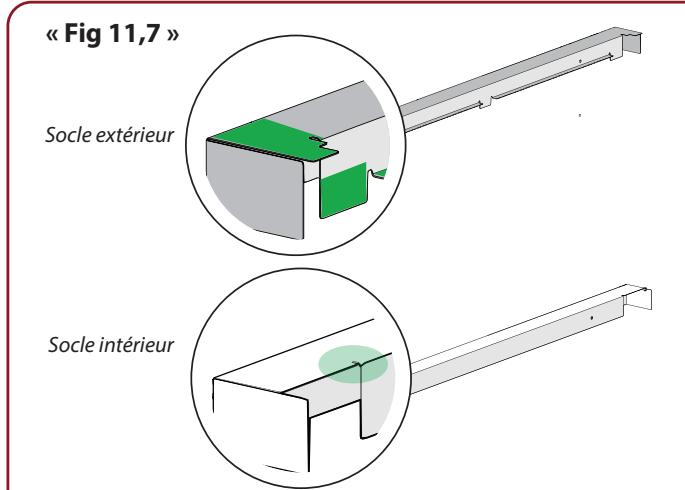 « Fig 11,7 »

Socle extérieur

Socle intérieur