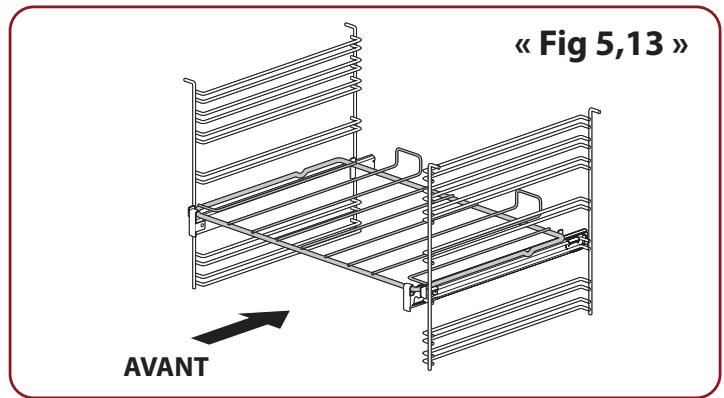 « Fig 5,13 »

AVANT