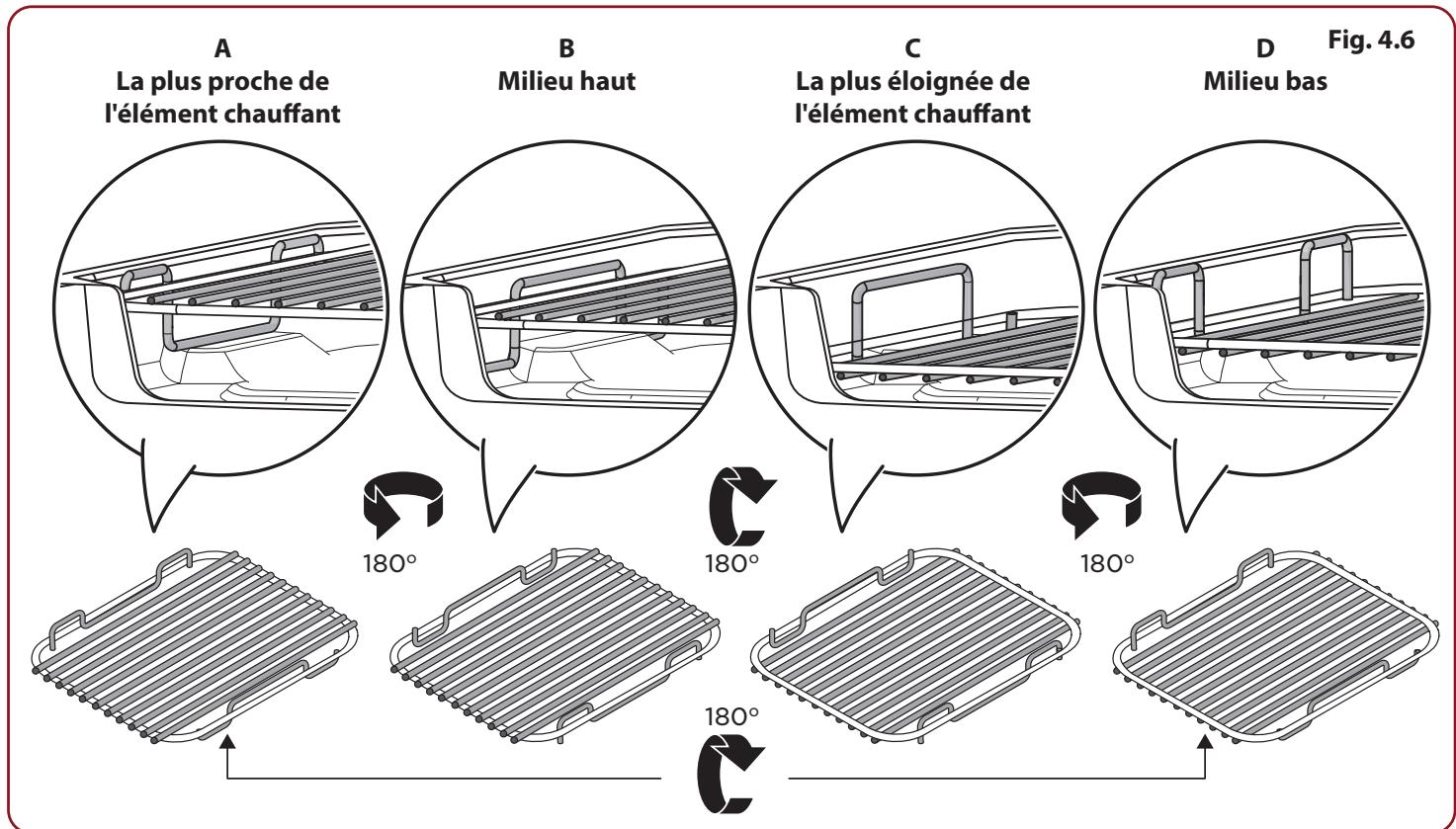 Fig. 4.6

A
La plus proche de l'élément chauffant

B
Milieu haut

C
La plus éloignée de l'élément chauffant

D
Milieu bas

180°

180°

180°

180°