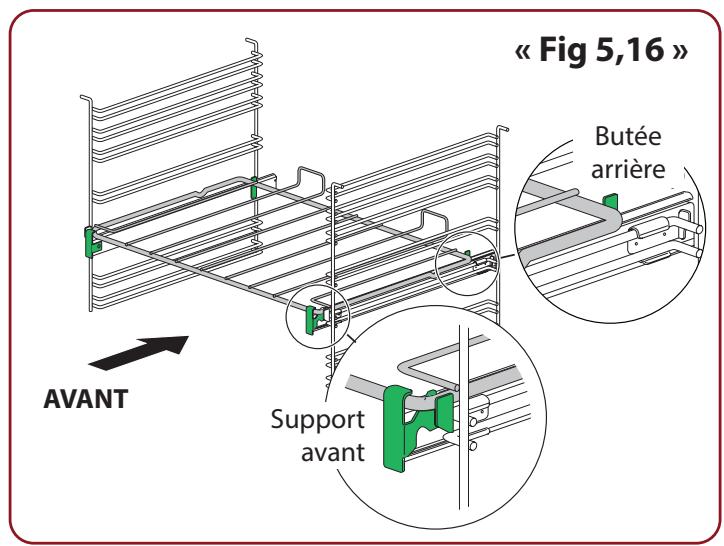 « Fig 5,16 »

Butée arrière

AVANT

Support avant