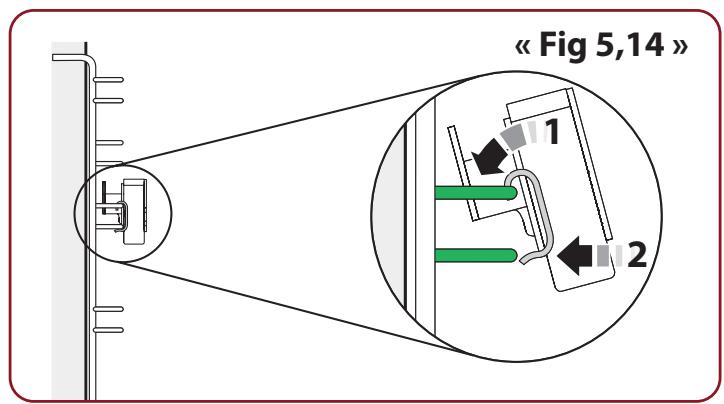 « Fig 5,14 »

1

2