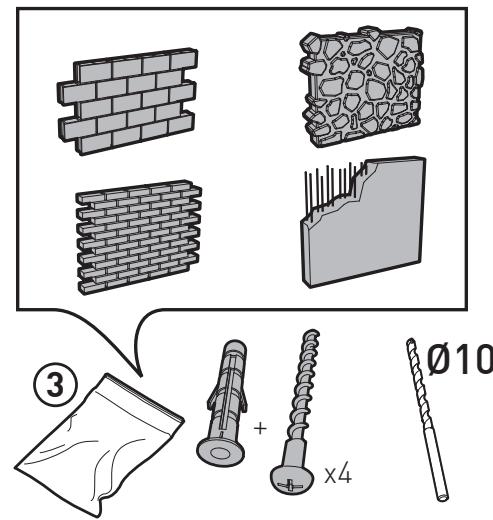 3

+

x4

Ø10