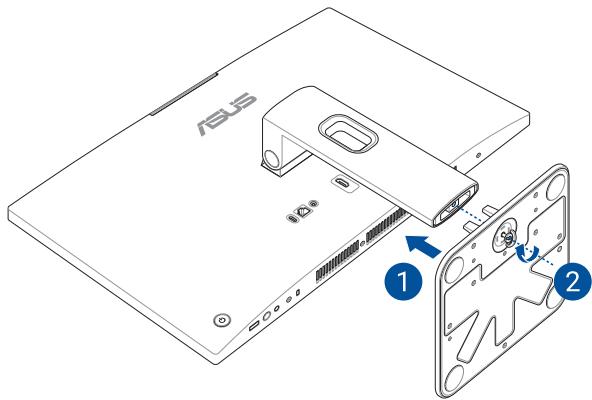 ASUS

1

2