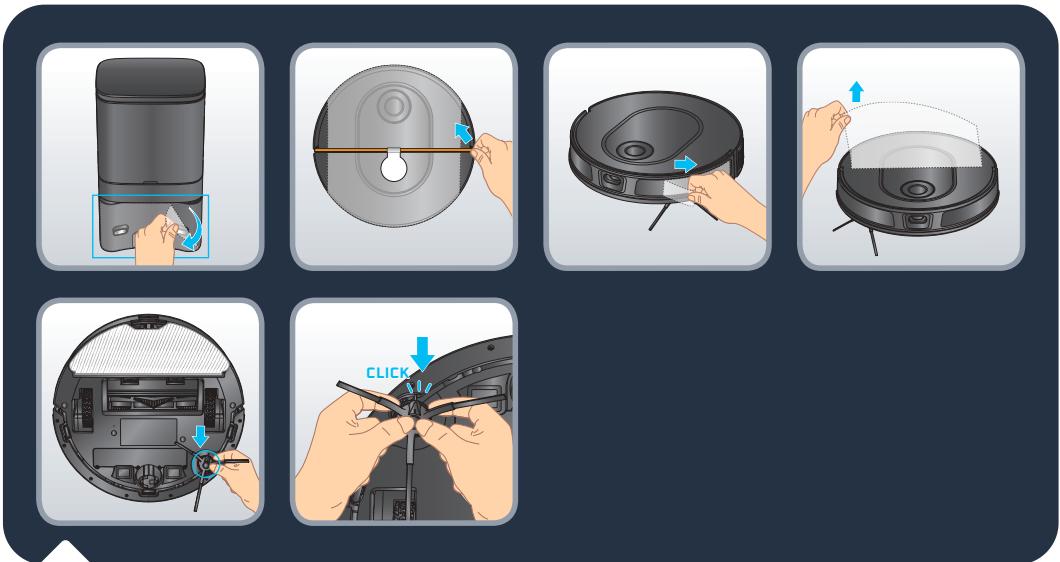 CLICK