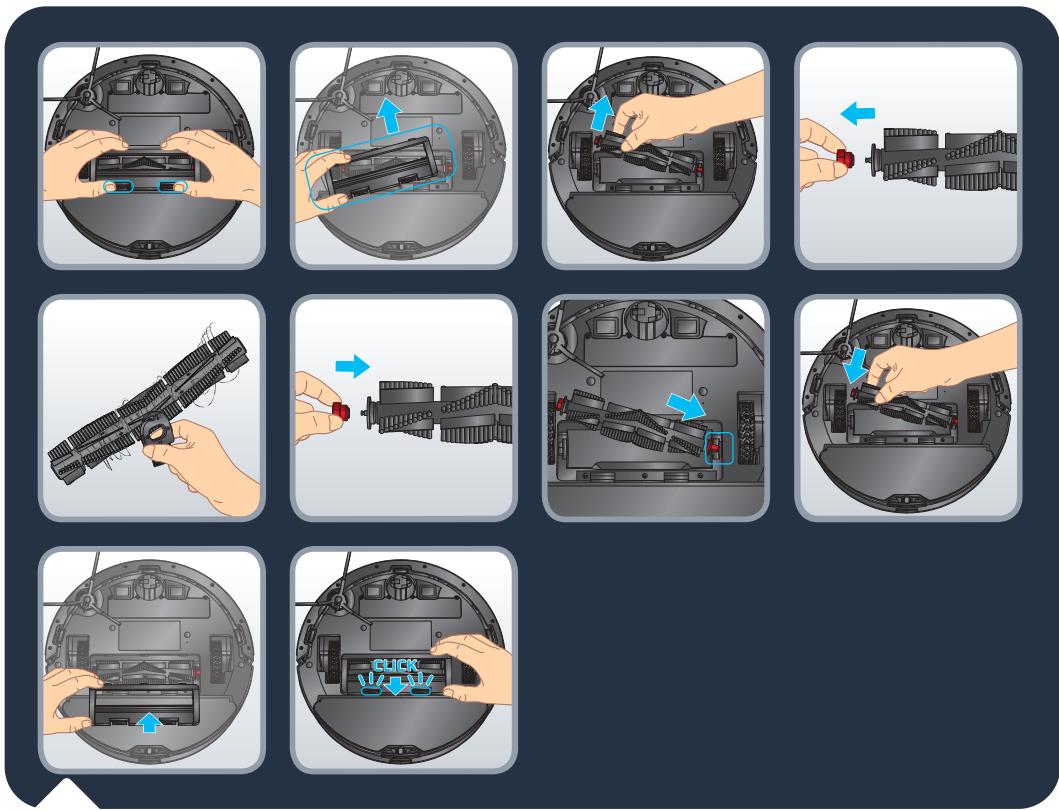 CLICK