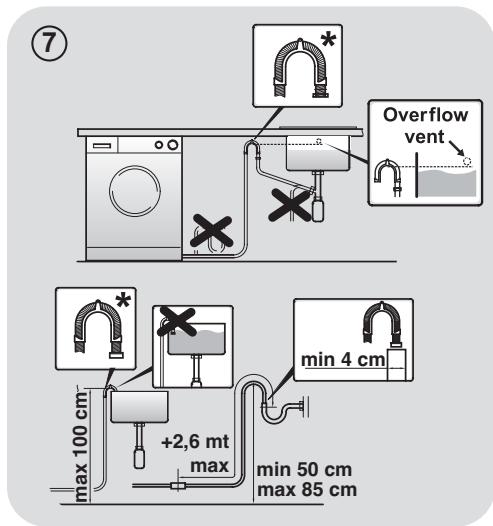 7

*

Overflow vent

*

min 4 cm

max 100 cm

+2,6 mt max

min 50 cm
max 85 cm