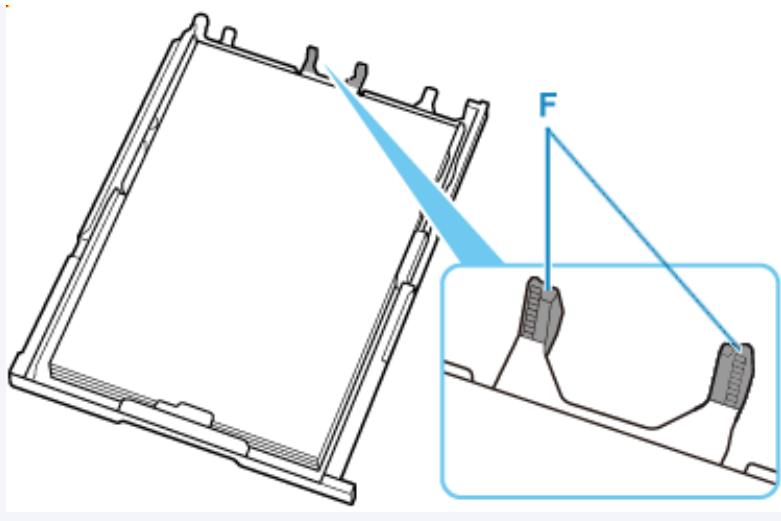 F