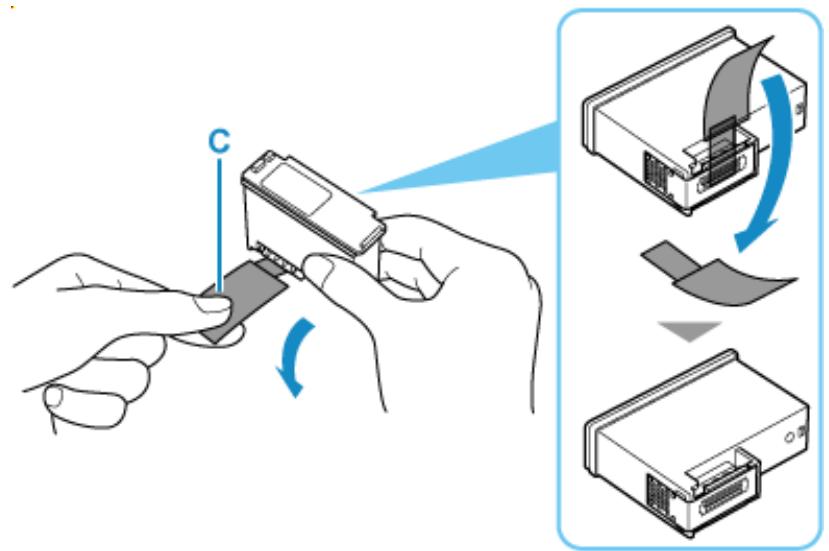 C