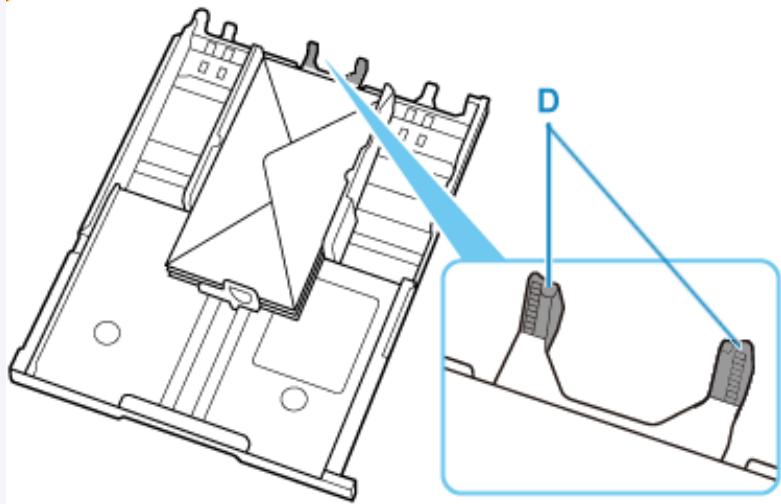 D