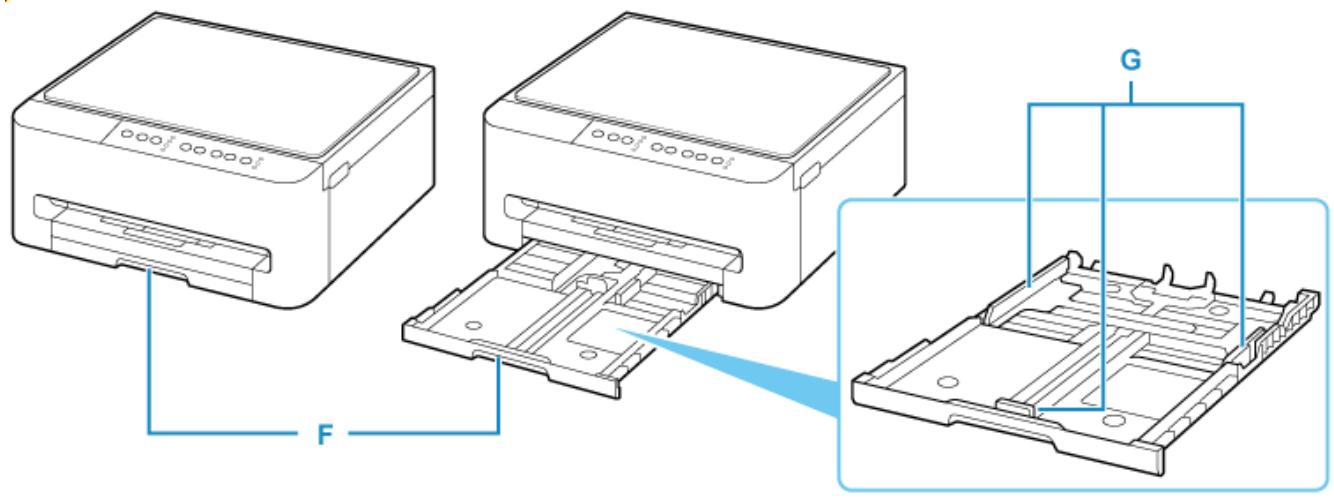 G

F