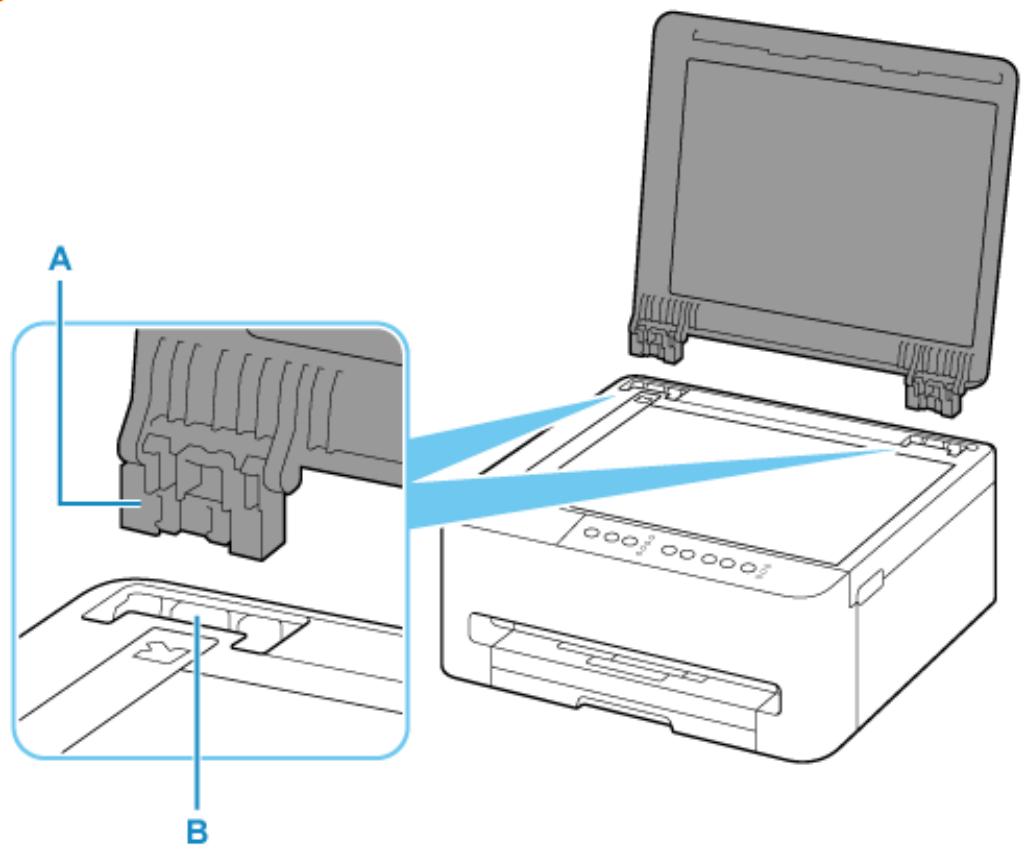 A

B