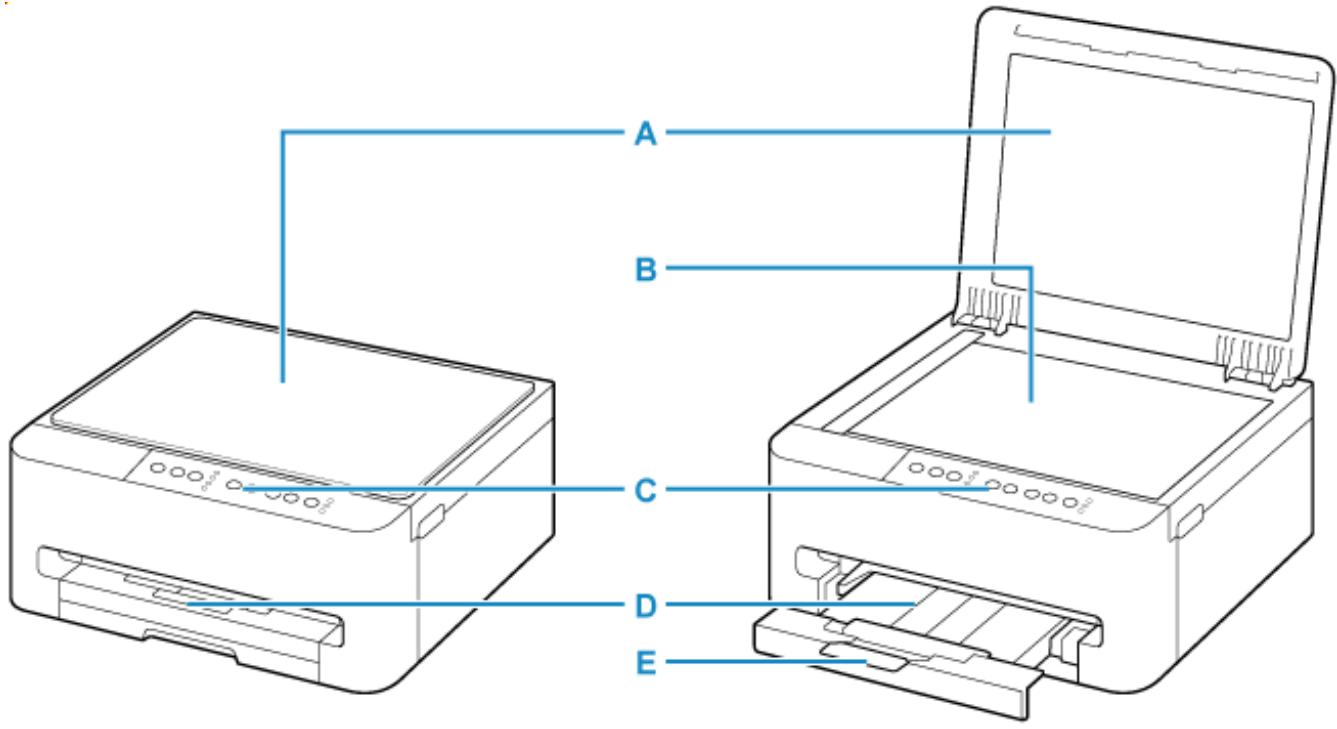 A

B

C

D

E