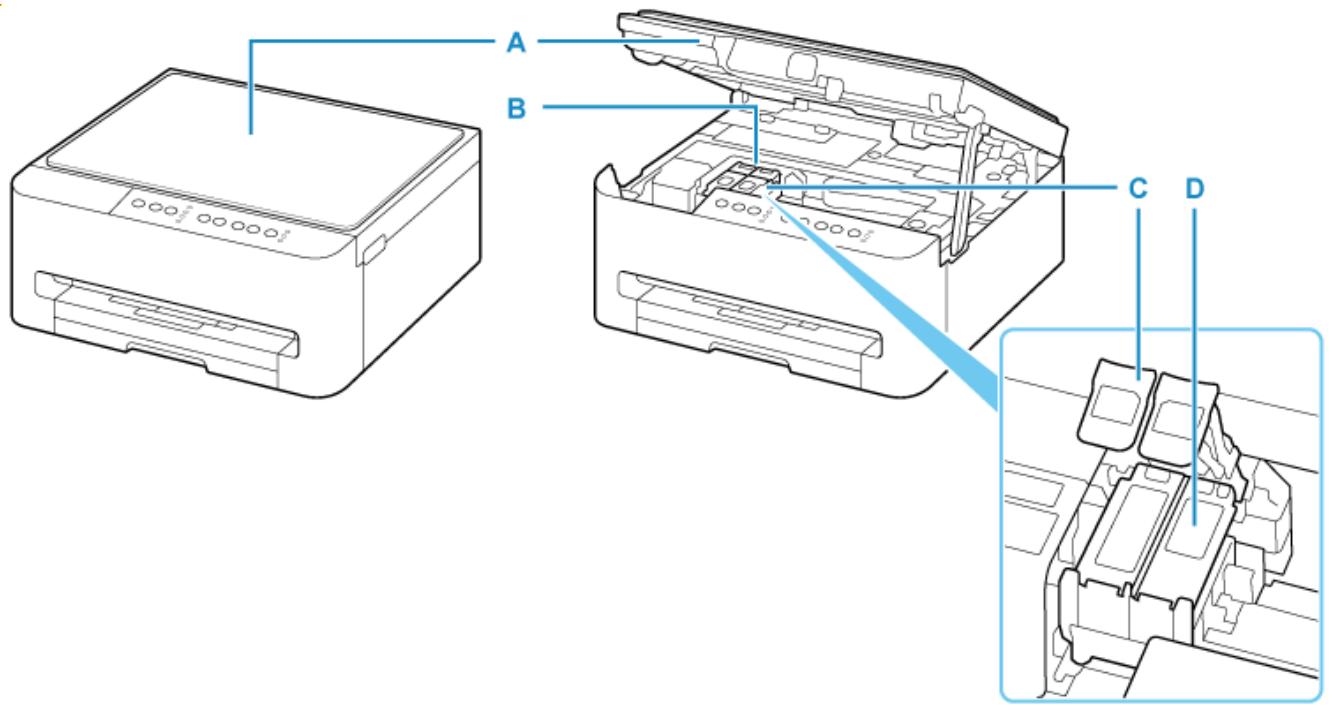 A
B
C
D