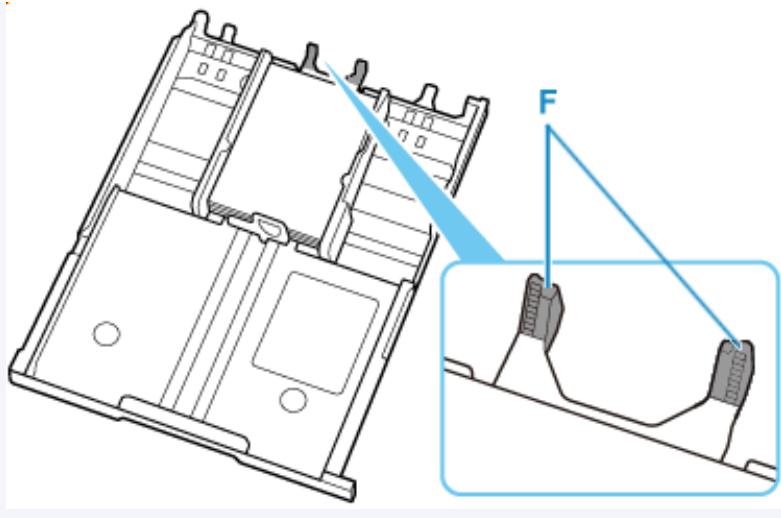 F