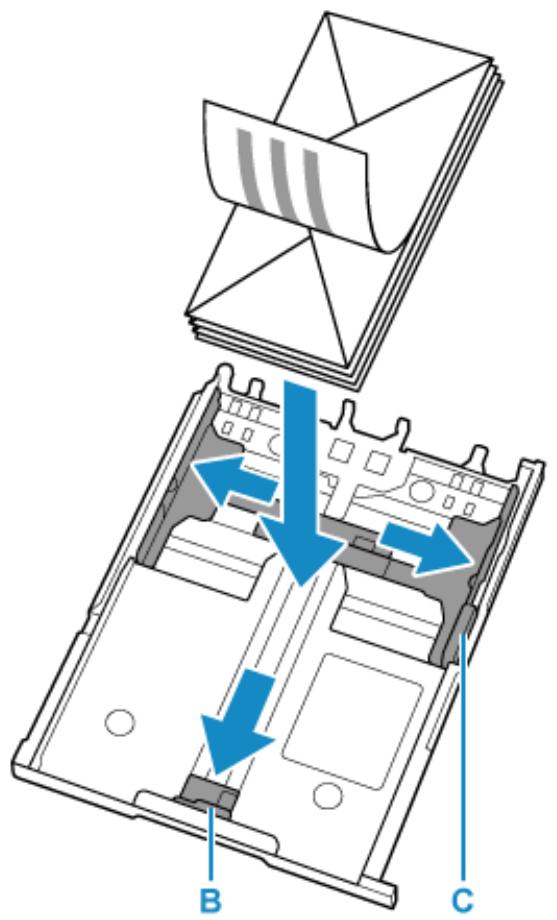 B

C