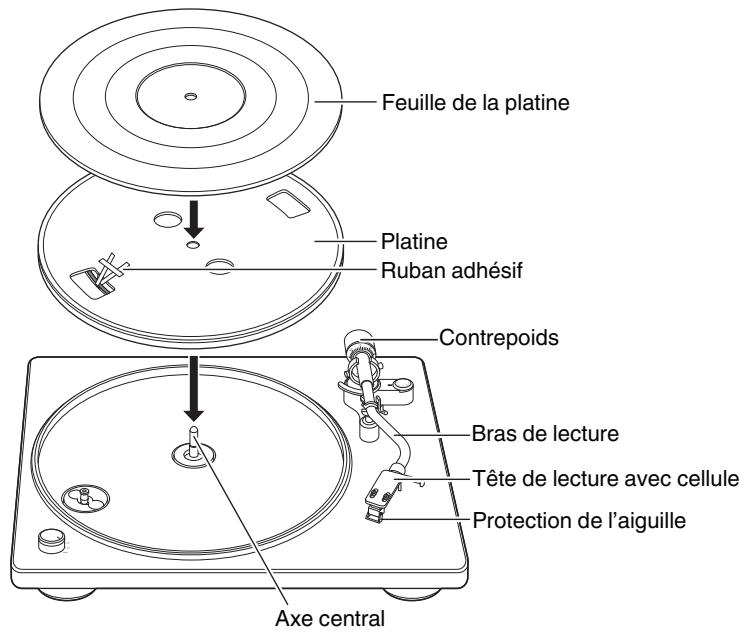 Feuille de la platine
Platine
Ruban adhésif
Contrepoids
Bras de lecture
Tête de lecture avec cellule
Protection de l'aiguille
Axe central