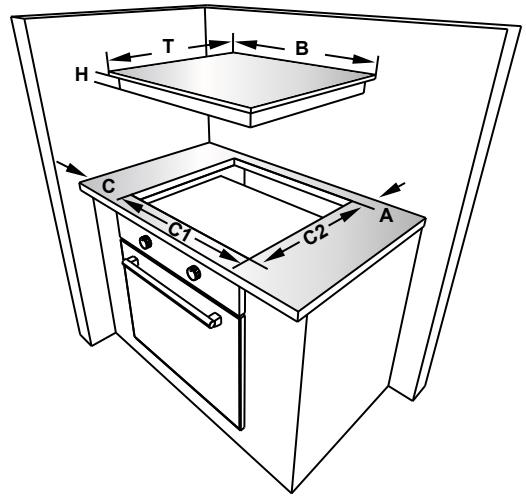 T
B
H
C
C1
C2
A