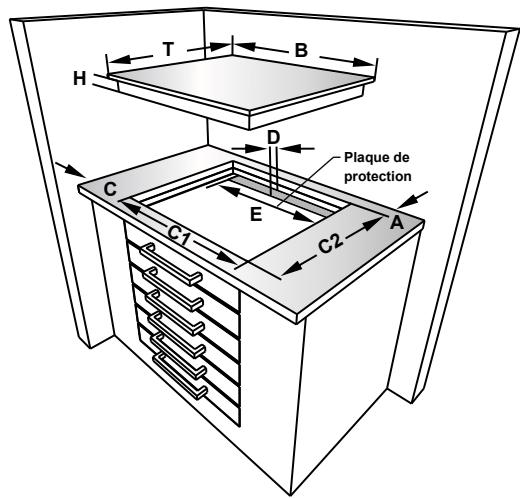 T
B
H
D
Plaque de protection
C
E
A
C1
C2