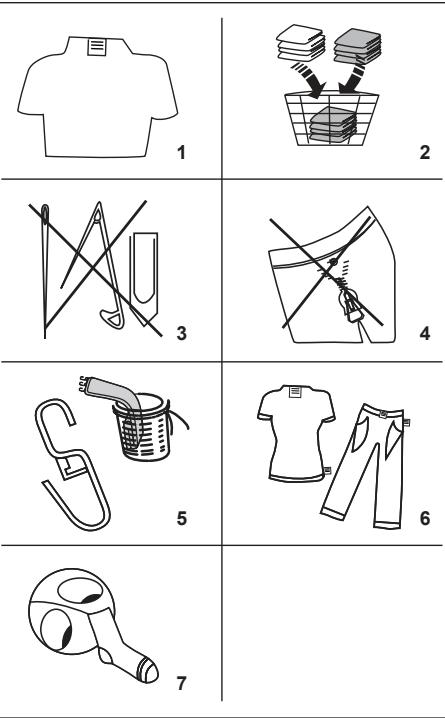 1

2

3

4

5

6

7