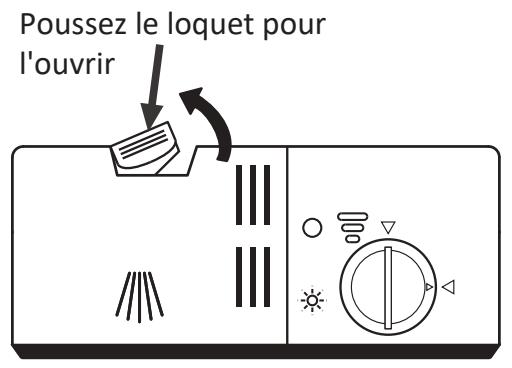 Poussez le loquet pour l'ouvrir