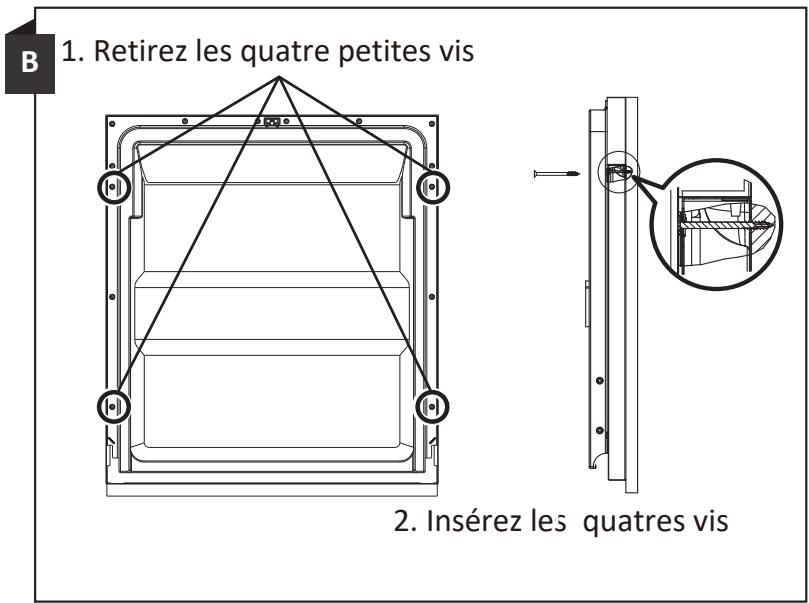 B

1. Retirez les quatre petites vis

2. Insérez les quatres vis