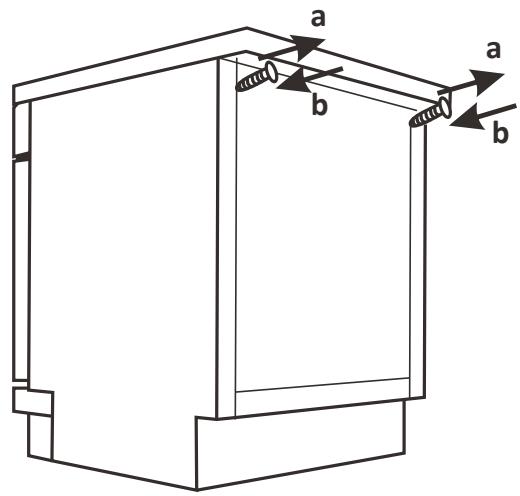 a
b
a
b