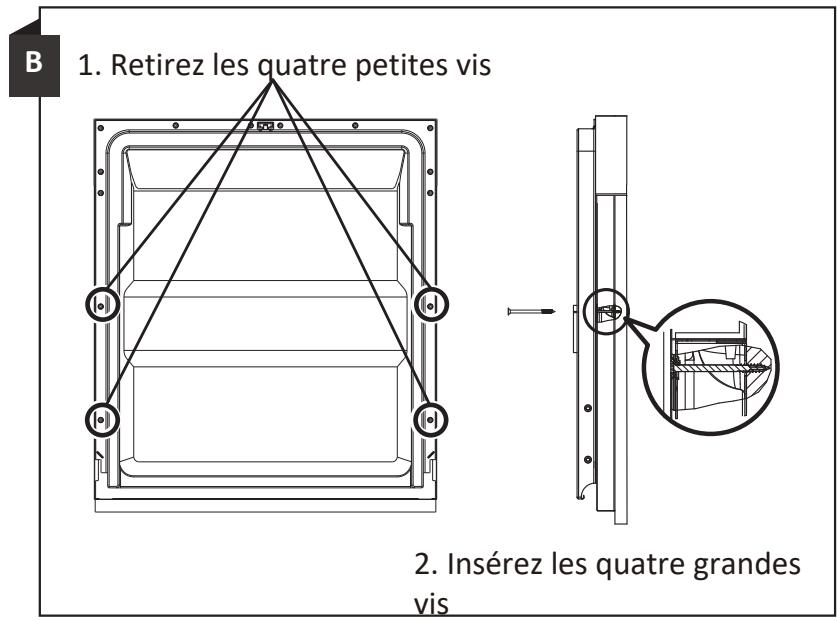 B

1. Retirez les quatre petites vis

2. Insérez les quatre grandes vis